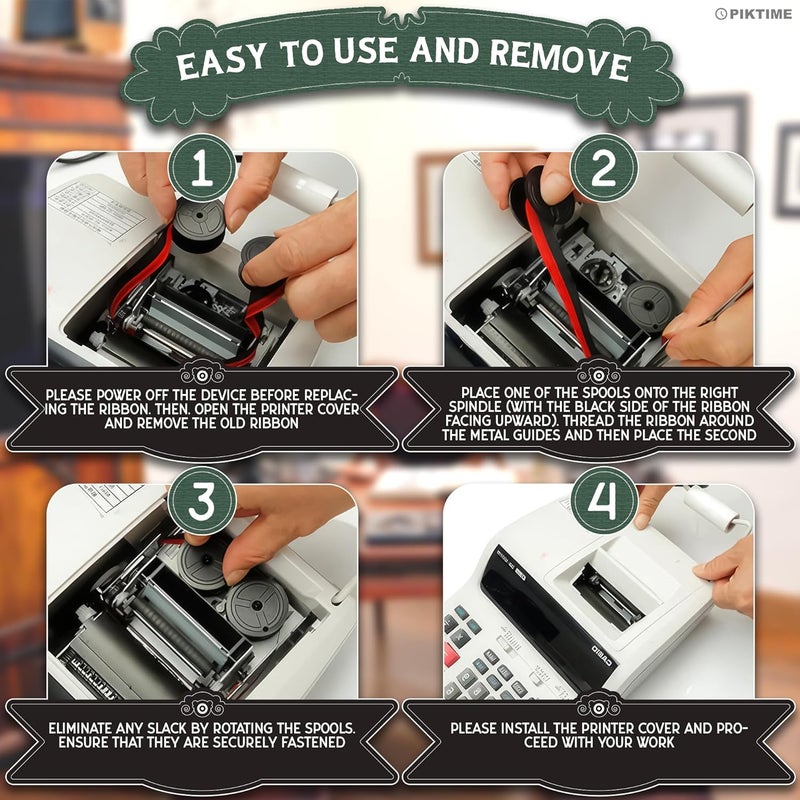 PIKTIME

EASY TO USE AND REMOVE

1

PLEASE POWER OFF THE DEVICE BEFORE REPLACING THE RIBBON. THEN, OPEN THE PRINTER COVER AND REMOVE THE OLD RIBBON

2

PLACE ONE OF THE SPOOLS ONTO THE RIGHT SPINDLE (WITH THE BLACK SIDE OF THE RIBBON FACING UPWARD). THREAD THE RIBBON AROUND THE METAL GUIDES AND THEN PLACE THE SECOND

3

ELIMINATE ANY SLACK BY ROTATING THE SPOOLS. ENSURE THAT THEY ARE SECURELY FASTENED

4

CASIO

PLEASE INSTALL THE PRINTER COVER AND PROCEED WITH YOUR WORK